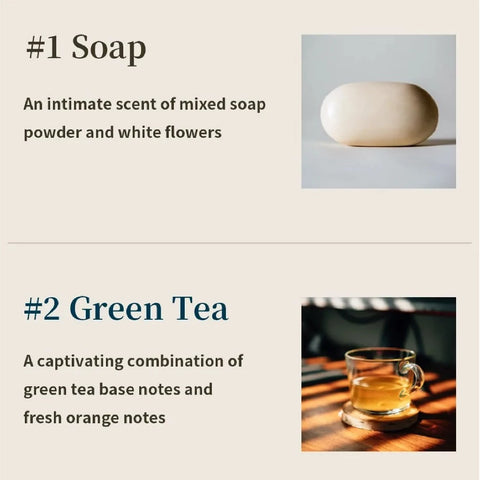 #1 Soap

An intimate scent of mixed soap powder and white flowers

#2 Green Tea

A captivating combination of green tea base notes and fresh orange notes