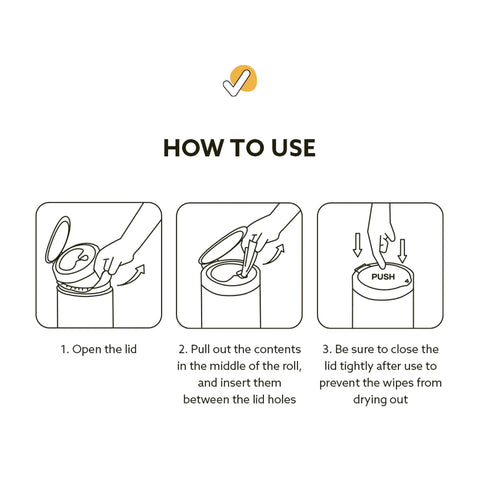 HOW TO USE

PUSH

1. Open the lid

2. Pull out the contents in the middle of the roll, and insert them between the lid holes

3. Be sure to close the lid tightly after use to prevent the wipes from drying out