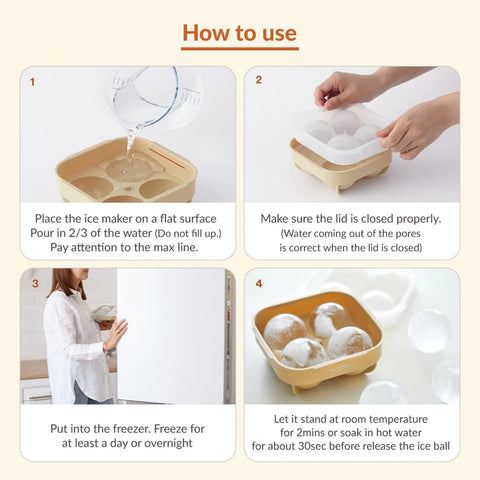 How to use

1

Place the ice maker on a flat surface
Pour in 2/3 of the water (Do not fill up.)
Pay attention to the max line.

2

Make sure the lid is closed properly.
(Water coming out of the pores is correct when the lid is closed)

3

Put into the freezer. Freeze for at least a day or overnight

4

Let it stand at room temperature for 2mins or soak in hot water for about 30sec before release the ice ball