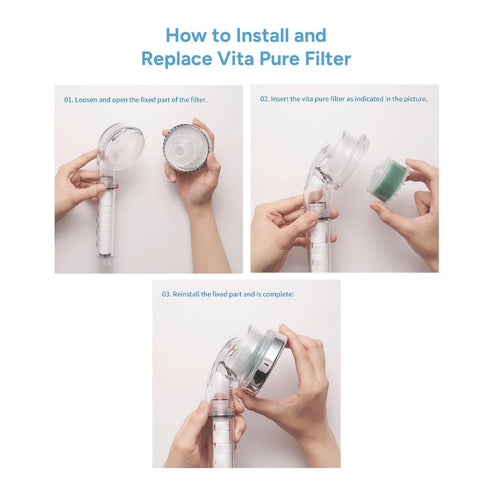 How to Install and Replace Vita Pure Filter

01. Loosen and open the fixed part of the filter.

02. Insert the vita pure filter as indicated in the picture.

03. Reinstall the fixed part and is complete!