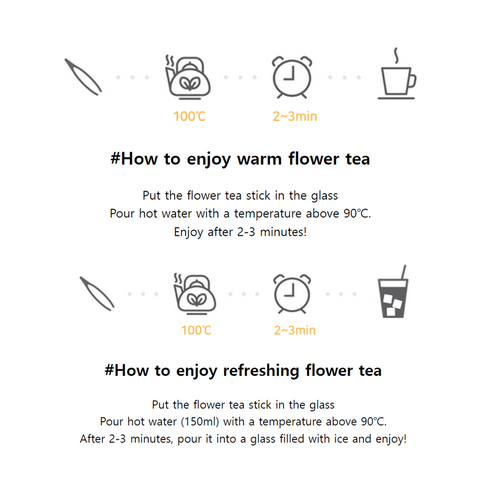 100℃

2~3min

#How to enjoy warm flower tea

Put the flower tea stick in the glass
Pour hot water with a temperature above 90℃.
Enjoy after 2-3 minutes!

100℃

2~3min

#How to enjoy refreshing flower tea

Put the flower tea stick in the glass
Pour hot water (150ml) with a temperature above 90℃.
After 2-3 minutes, pour it into a glass filled with ice and enjoy!