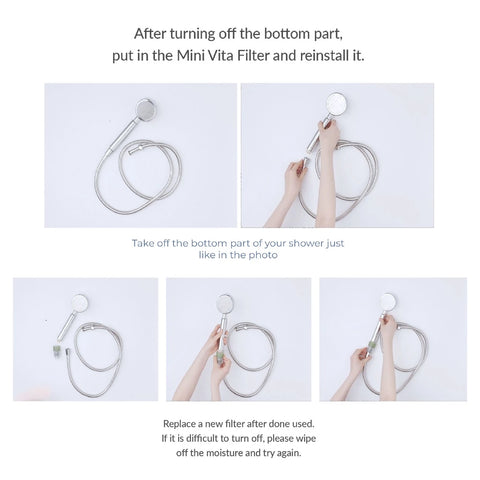 After turning off the bottom part,
put in the Mini Vita Filter and reinstall it.

Take off the bottom part of your shower just like in the photo

Replace a new filter after done used.
If it is difficult to turn off, please wipe off the moisture and try again.