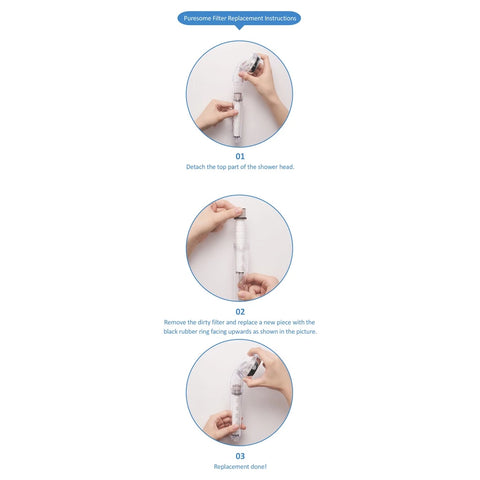 Puresome Filter Replacement Instructions

01
Detach the top part of the shower head.

02
Remove the dirty filter and replace a new piece with the black rubber ring facing upwards as shown in the picture.

03
Replacement done!