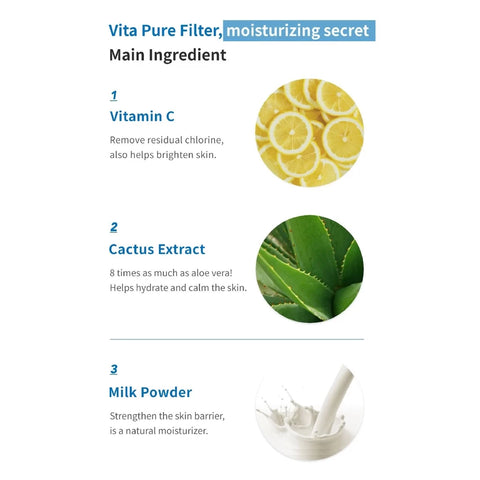 Vita Pure Filter, moisturizing secret
Main Ingredient

1
Vitamin C
Remove residual chlorine, also helps brighten skin.

2
Cactus Extract
8 times as much as aloe vera! Helps hydrate and calm the skin.

3
Milk Powder
Strengthen the skin barrier, is a natural moisturizer.