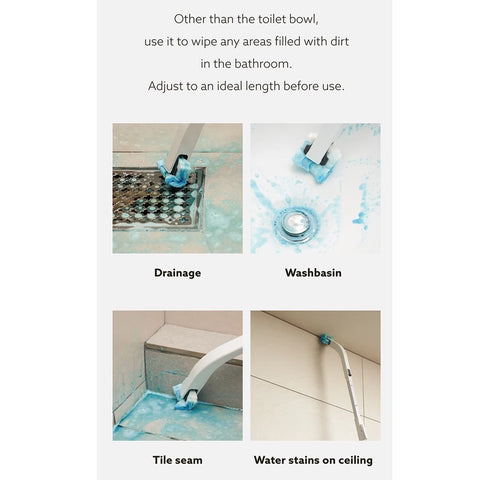 Other than the toilet bowl,
use it to wipe any areas filled with dirt
in the bathroom.
Adjust to an ideal length before use.

Drainage

Washbasin

Tile seam

Water stains on ceiling