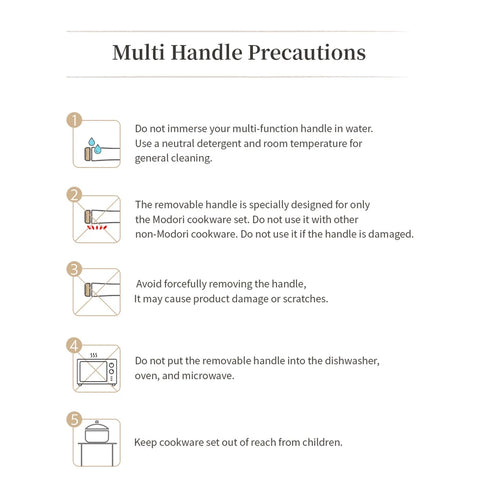 Multi Handle Precautions

1

Do not immerse your multi-function handle in water. Use a neutral detergent and room temperature for general cleaning.

2

The removable handle is specially designed for only the Modori cookware set. Do not use it with other non-Modori cookware. Do not use it if the handle is damaged.

3

Avoid forcefully removing the handle, It may cause product damage or scratches.

4

Do not put the removable handle into the dishwasher, oven, and microwave.

5

Keep cookware set out of reach from children.