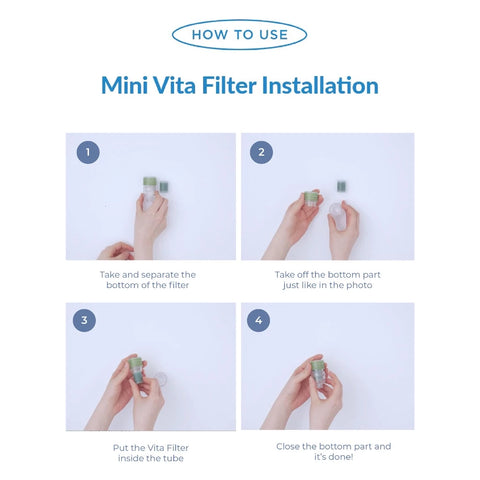 HOW TO USE

Mini Vita Filter Installation

1

Take and separate the bottom of the filter

2

Take off the bottom part just like in the photo

3

Put the Vita Filter inside the tube

4

Close the bottom part and it's done!