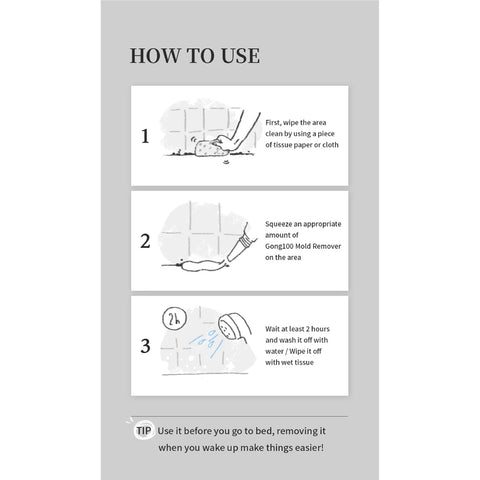 HOW TO USE

1

First, wipe the area clean by using a piece of tissue paper or cloth

2

Squeeze an appropriate amount of Gong100 Mold Remover on the area

3

2h

Wait at least 2 hours and wash it off with water / Wipe it off with wet tissue

TIP Use it before you go to bed, removing it when you wake up make things easier!